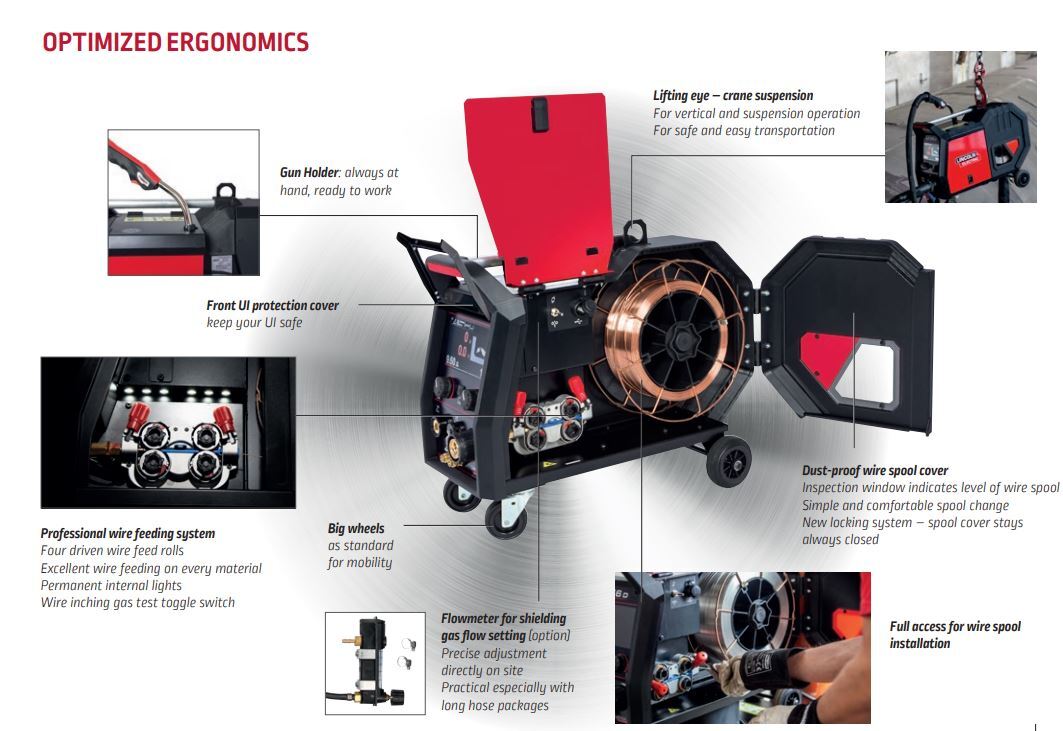 OPTIMIZED ERGONOMICS

Gun Holder: always at hand, ready to work

Lifting eye – crane suspension
For vertical and suspension operation
For safe and easy transportation

LINCOLN ELECTRIC

Front UI protection cover
keep your UI safe

Professional wire feeding system
Four driven wire feed rolls
Excellent wire feeding on every material
Permanent internal lights
Wire inching gas test toggle switch

Big wheels
as standard
for mobility

Dust-proof wire spool cover
Inspection window indicates level of wire spool
Simple and comfortable spool change
New locking system – spool cover stays always closed

Flowmeter for shielding gas flow setting (option)
Precise adjustment directly on site
Practical especially with long hose packages

Full access for wire spool installation